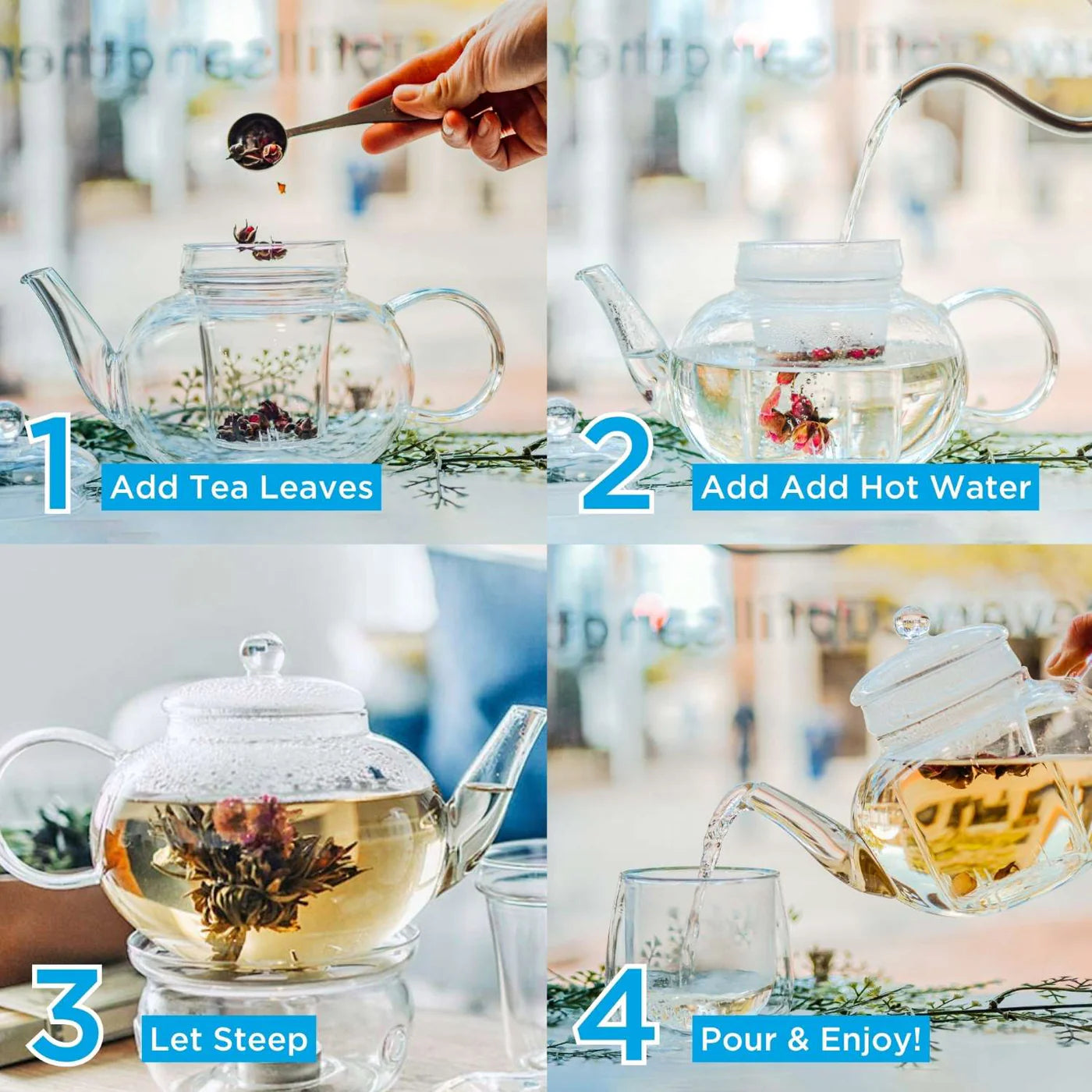 1 Add Tea Leaves

2 Add Add Hot Water

3 Let Steep

4 Pour & Enjoy!